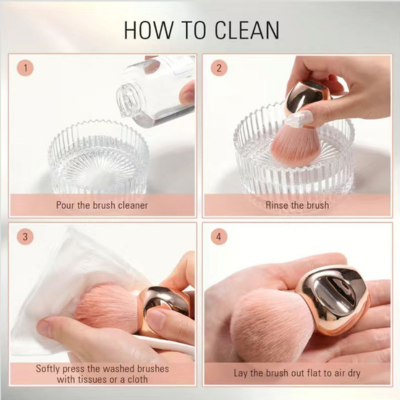 HOW TO CLEAN

1

Pour the brush cleaner

2

Rinse the brush

3

Softly press the washed brushes with tissues or a cloth

4

Lay the brush out flat to air dry